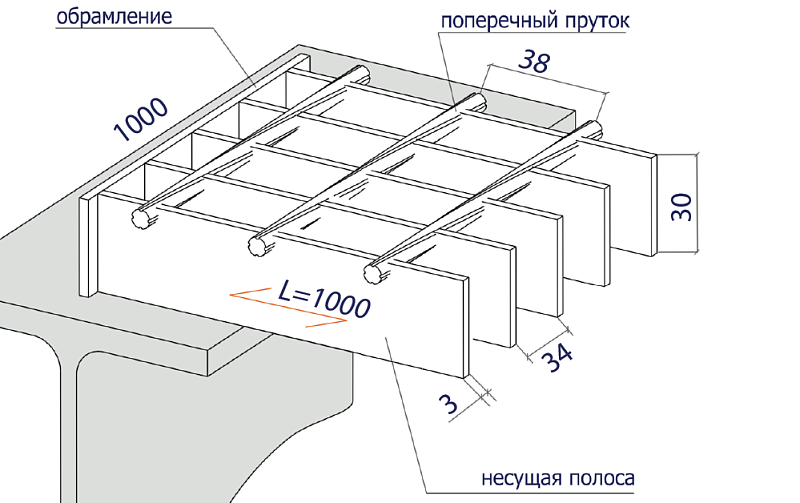 обрамление

поперечный пруток

38

1000

30

L=1000

34

3

несущая полоса